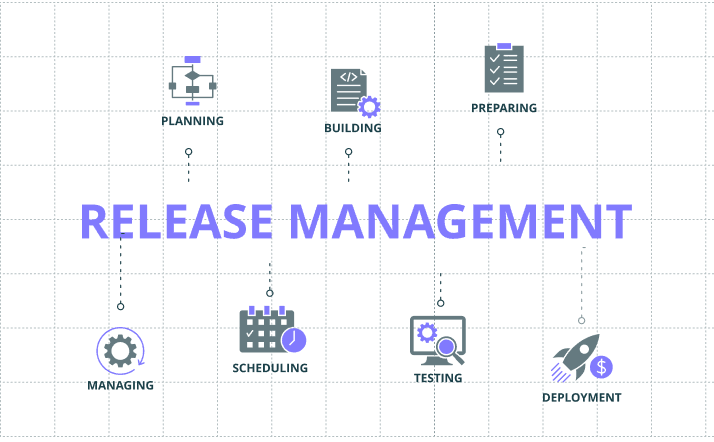 PLANNING

BUILDING

PREPARING

RELEASE MANAGEMENT

MANAGING

SCHEDULING

TESTING

DEPLOYMENT